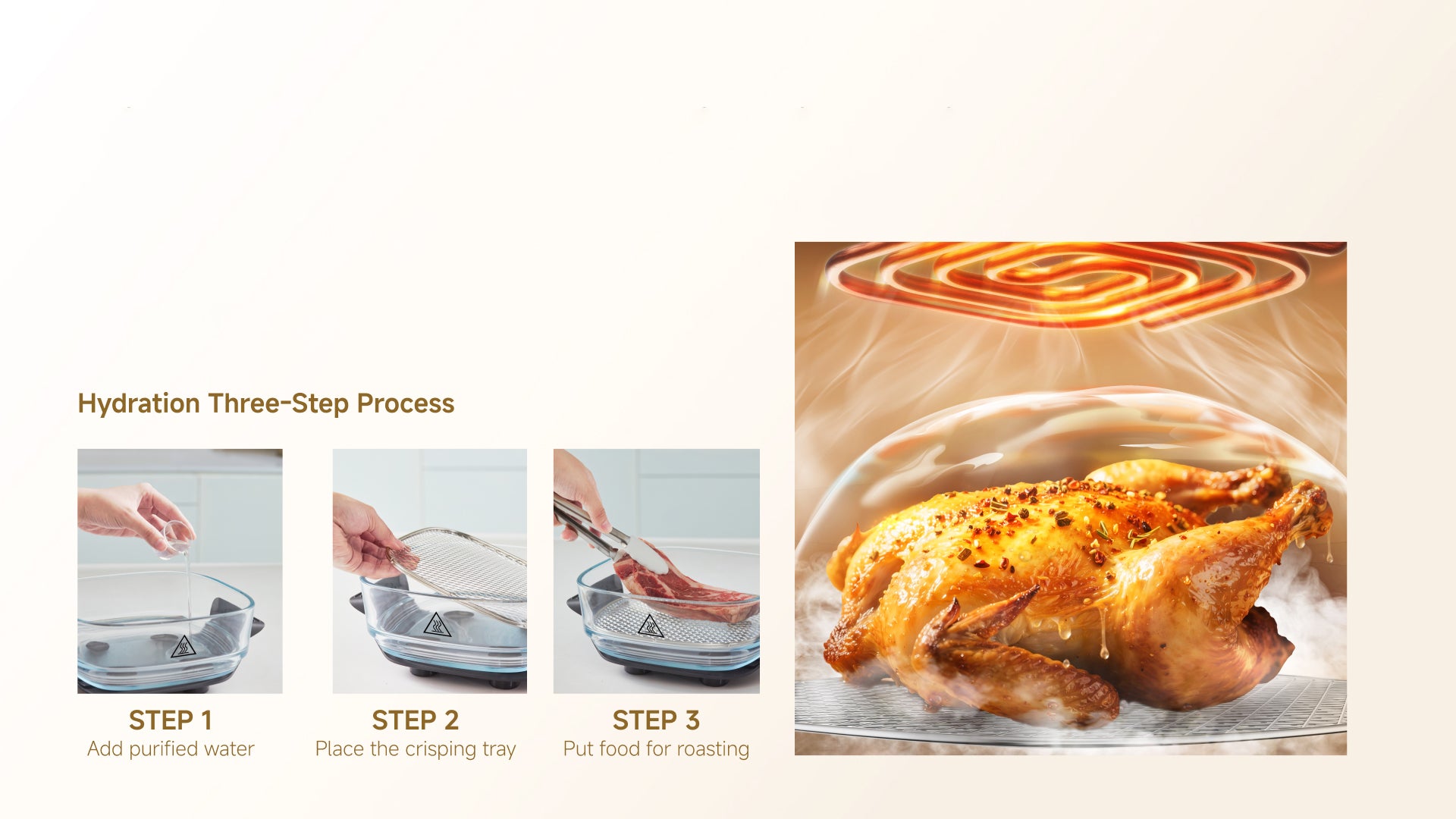 Hydration Three-Step Process

STEP 1
Add purified water

STEP 2
Place the crisping tray

STEP 3
Put food for roasting