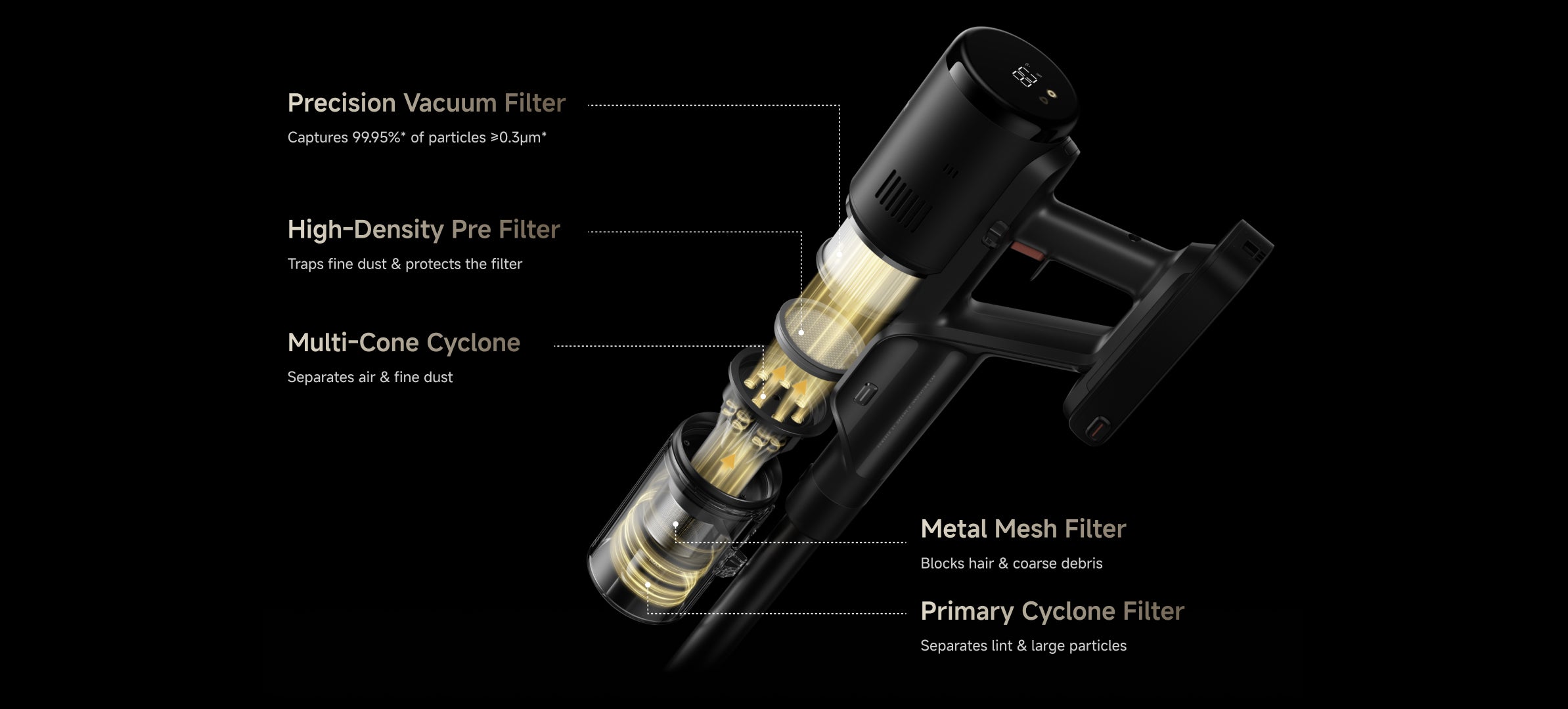 Precision Vacuum Filter
Captures 99.95%* of particles ≥0.3μm*

High-Density Pre Filter
Traps fine dust & protects the filter

Multi-Cone Cyclone
Separates air & fine dust

Metal Mesh Filter
Blocks hair & coarse debris

Primary Cyclone Filter
Separates lint & large particles