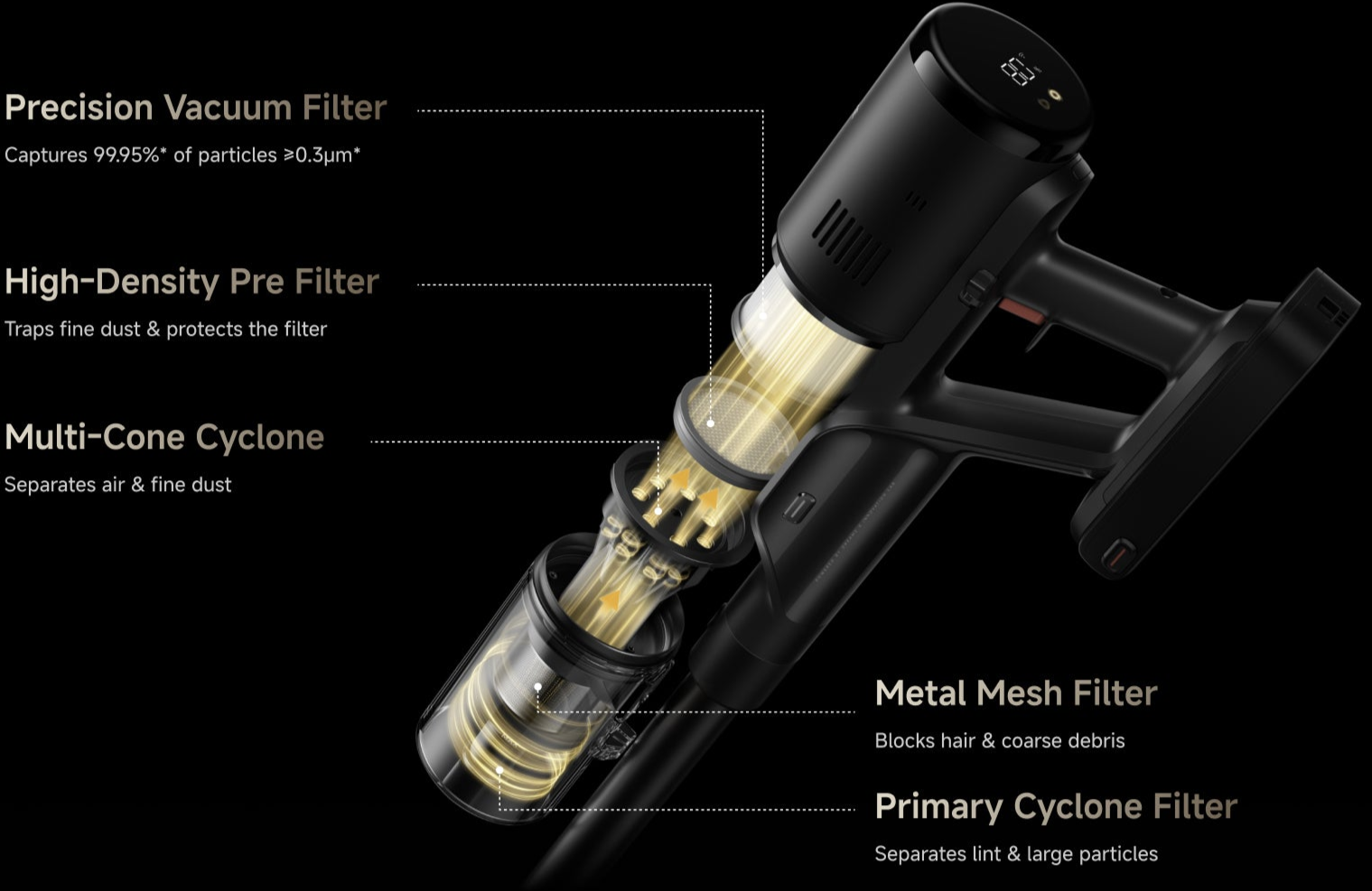 Precision Vacuum Filter
Captures 99.95%* of particles ≥0.3μm*

High-Density Pre Filter
Traps fine dust & protects the filter

Multi-Cone Cyclone
Separates air & fine dust

Metal Mesh Filter
Blocks hair & coarse debris

Primary Cyclone Filter
Separates lint & large particles